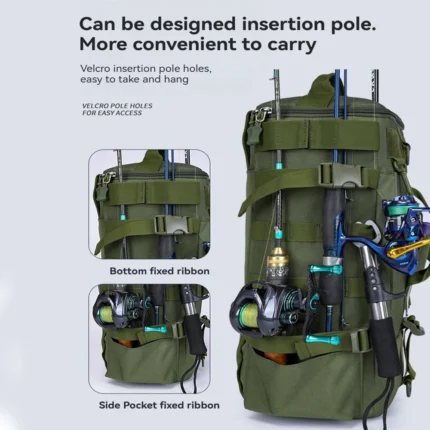 Can be designed insertion pole.
More convenient to carry

Velcro insertion pole holes, easy to take and hang

VELCRO POLE HOLES FOR EASY ACCESS

Bottom fixed ribbon

Side Pocket fixed ribbon